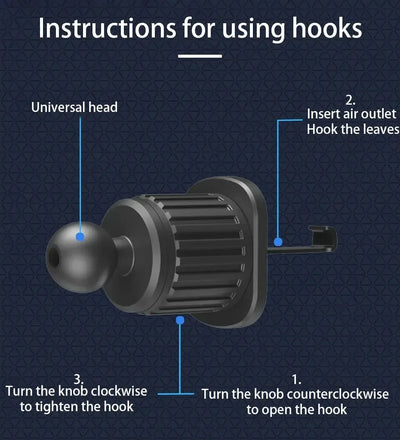 Instructions for using hooks

Universal head

2.
Insert air outlet
Hook the leaves

3.
Turn the knob clockwise to tighten the hook

1.
Turn the knob counterclockwise to open the hook