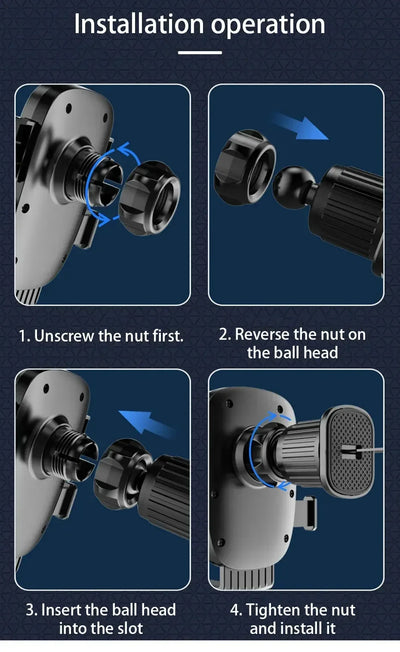 Installation operation

1. Unscrew the nut first.

2. Reverse the nut on the ball head

3. Insert the ball head into the slot

4. Tighten the nut and install it