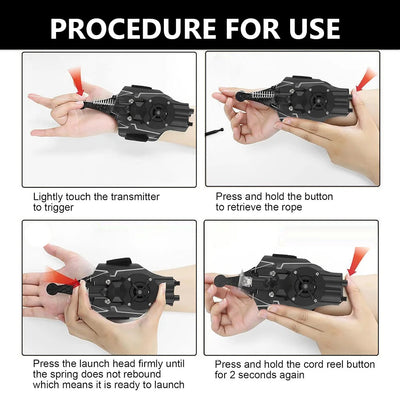 PROCEDURE FOR USE

Lightly touch the transmitter to trigger

Press and hold the button to retrieve the rope

Press the launch head firmly until the spring does not rebound which means it is ready to launch

Press and hold the cord reel button for 2 seconds again