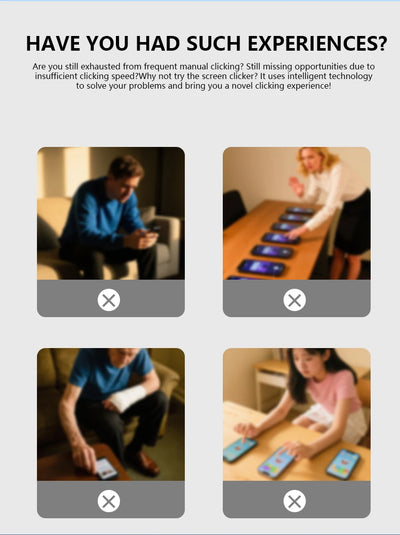 HAVE YOU HAD SUCH EXPERIENCES?

Are you still exhausted from frequent manual clicking? Still missing opportunities due to insufficient clicking speed?Why not try the screen clicker? It uses intelligent technology to solve your problems and bring you a novel clicking experience!