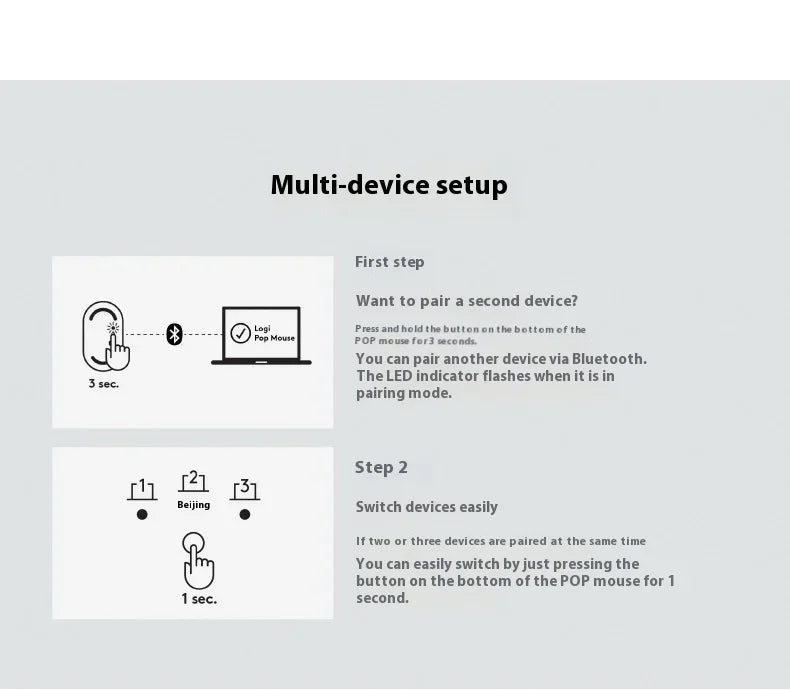 Multi-device setup

3 sec.

Logi
Pop Mouse

First step

Want to pair a second device?

Press and hold the button on the bottom of the POP mouse for 3 seconds.

You can pair another device via Bluetooth. The LED indicator flashes when it is in pairing mode.

1

2
Beijing

3

1 sec.

Step 2

Switch devices easily

If two or three devices are paired at the same time

You can easily switch by just pressing the button on the bottom of the POP mouse for 1 second.