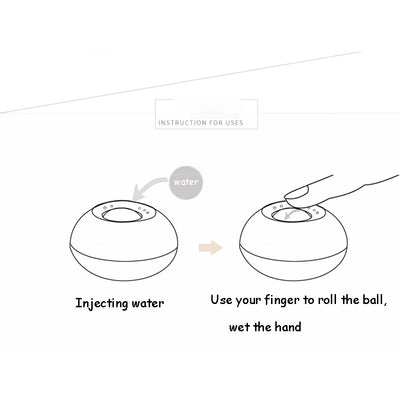 INSTRUCTION FOR USES

water

Injecting water

Use your finger to roll the ball,

wet the hand