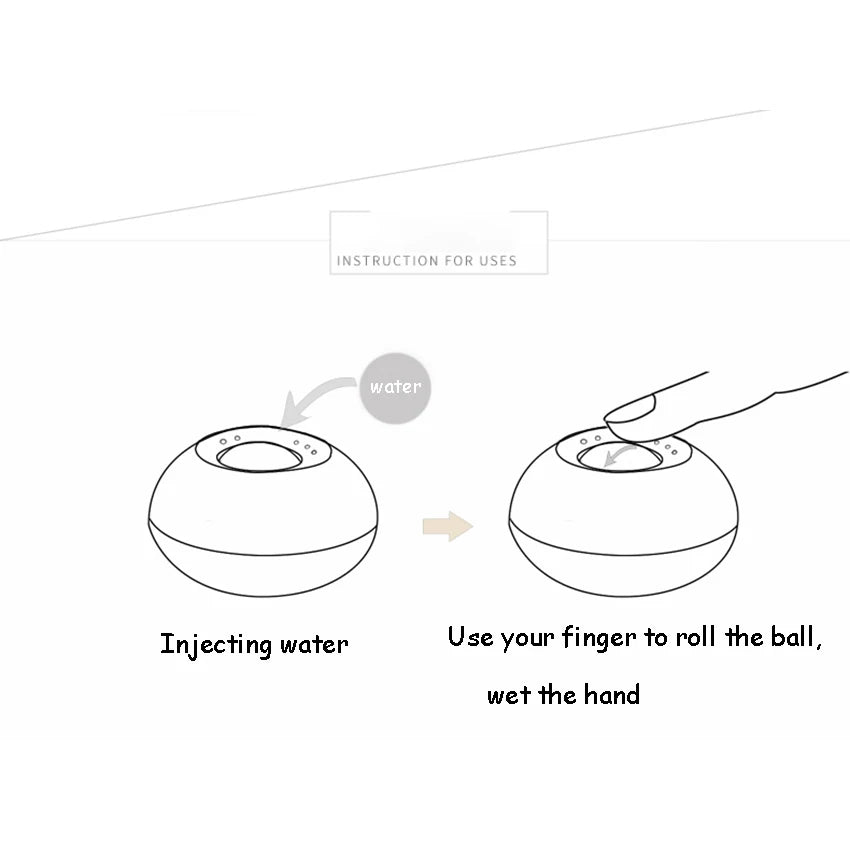 INSTRUCTION FOR USES

water

Injecting water

Use your finger to roll the ball,

wet the hand